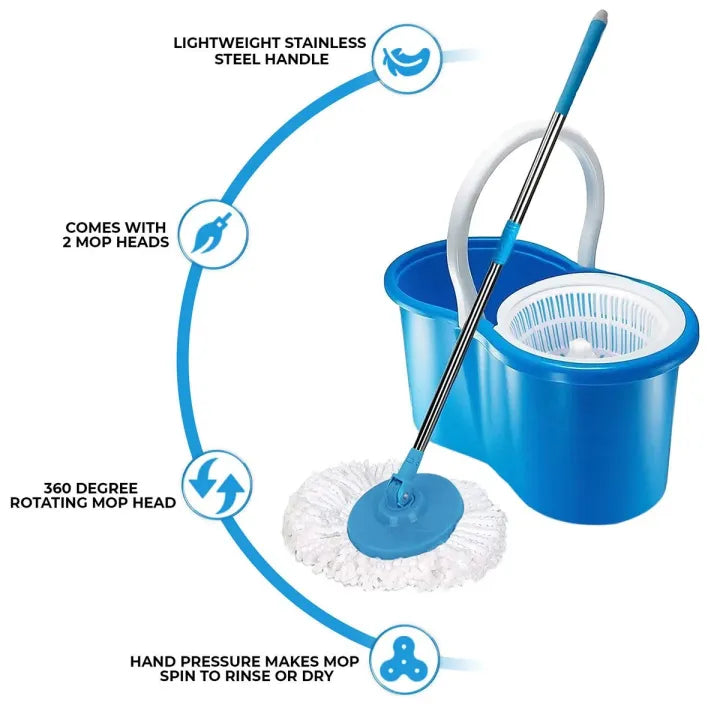 LIGHTWEIGHT STAINLESS STEEL HANDLE

COMES WITH 2 MOP HEADS

360 DEGREE ROTATING MOP HEAD

HAND PRESSURE MAKES MOP SPIN TO RINSE OR DRY