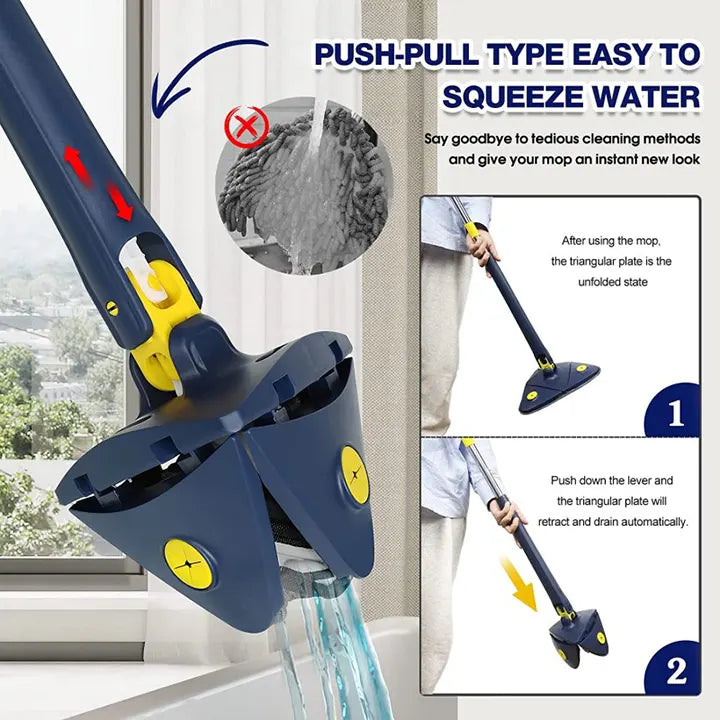 PUSH-PULL TYPE EASY TO SQUEEZE WATER

Say goodbye to tedious cleaning methods and give your mop an instant new look

After using the mop, the triangular plate is the unfolded state

1

Push down the lever and the triangular plate will retract and drain automatically.

2