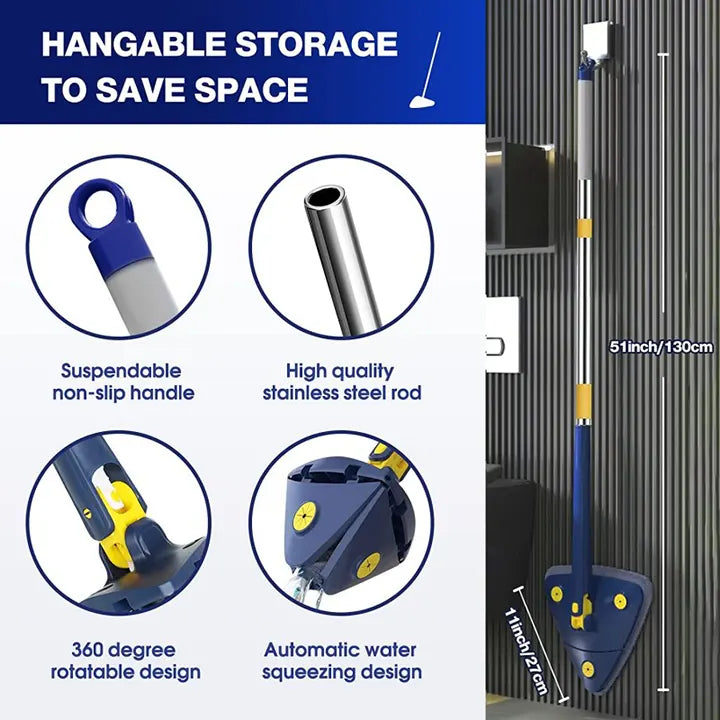 HANGABLE STORAGE TO SAVE SPACE

Suspendable non-slip handle

High quality stainless steel rod

360 degree rotatable design

Automatic water squeezing design

51inch/130cm

11inch/27cm